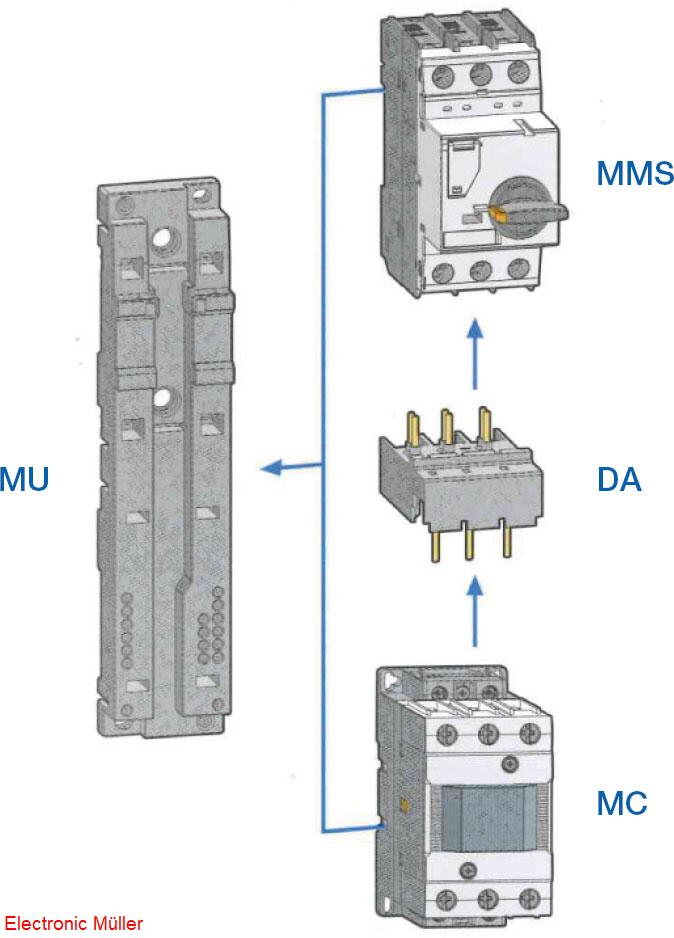 MMS

MU

DA

MC

Electronic Müller