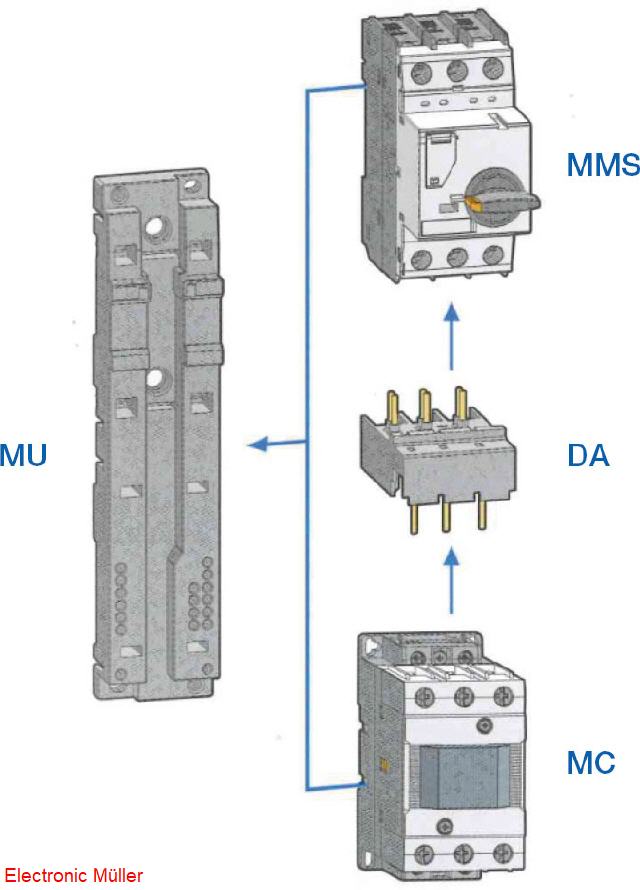 MMS

MU

DA

MC

Electronic Müller