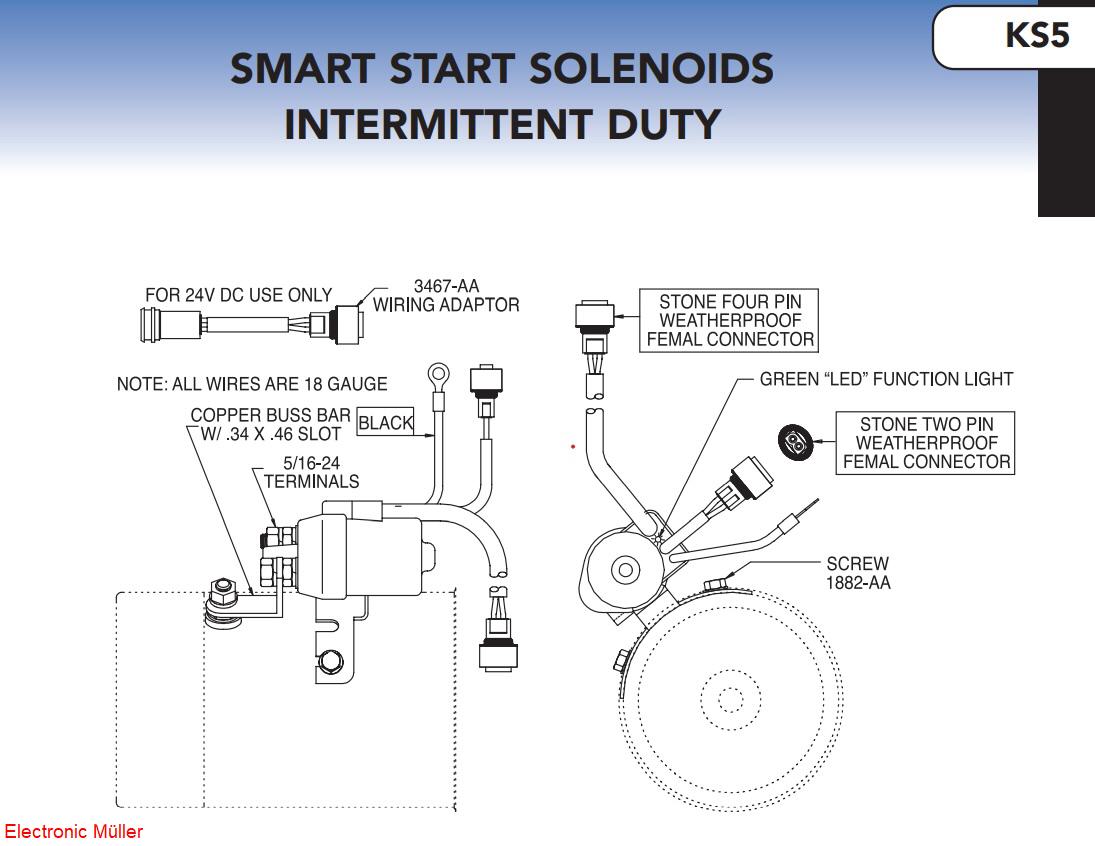 KS5

SMART START SOLENOIDS
INTERMITTENT DUTY

FOR 24V DC USE ONLY

3467-AA
WIRING ADAPTOR

NOTE: ALL WIRES ARE 18 GAUGE

COPPER BUSS BAR
W/ .34 X .46 SLOT

BLACK

5/16-24
TERMINALS

STONE FOUR PIN
WEATHERPROOF
FEMAL CONNECTOR

GREEN "LED" FUNCTION LIGHT

STONE TWO PIN
WEATHERPROOF
FEMAL CONNECTOR

SCREW
1882-AA

Electronic Müller